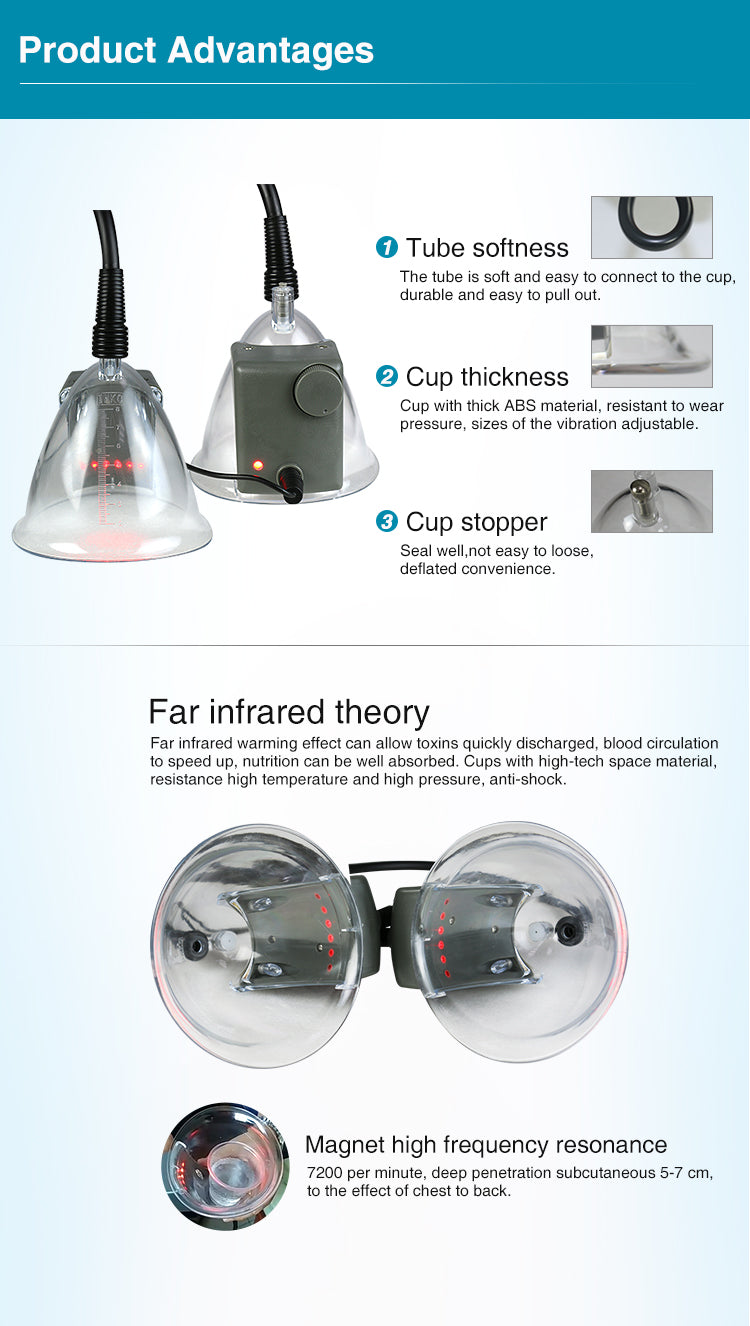 Product Advantages

1 Tube softness
The tube is soft and easy to connect to the cup, durable and easy to pull out.

2 Cup thickness
Cup with thick ABS material, resistant to wear pressure, sizes of the vibration adjustable.

3 Cup stopper
Seal well,not easy to loose, deflated convenience.

Far infrared theory
Far infrared warming effect can allow toxins quickly discharged, blood circulation to speed up, nutrition can be well absorbed. Cups with high-tech space material, resistance high temperature and high pressure, anti-shock.

Magnet high frequency resonance
7200 per minute, deep penetration subcutaneous 5-7 cm, to the effect of chest to back.